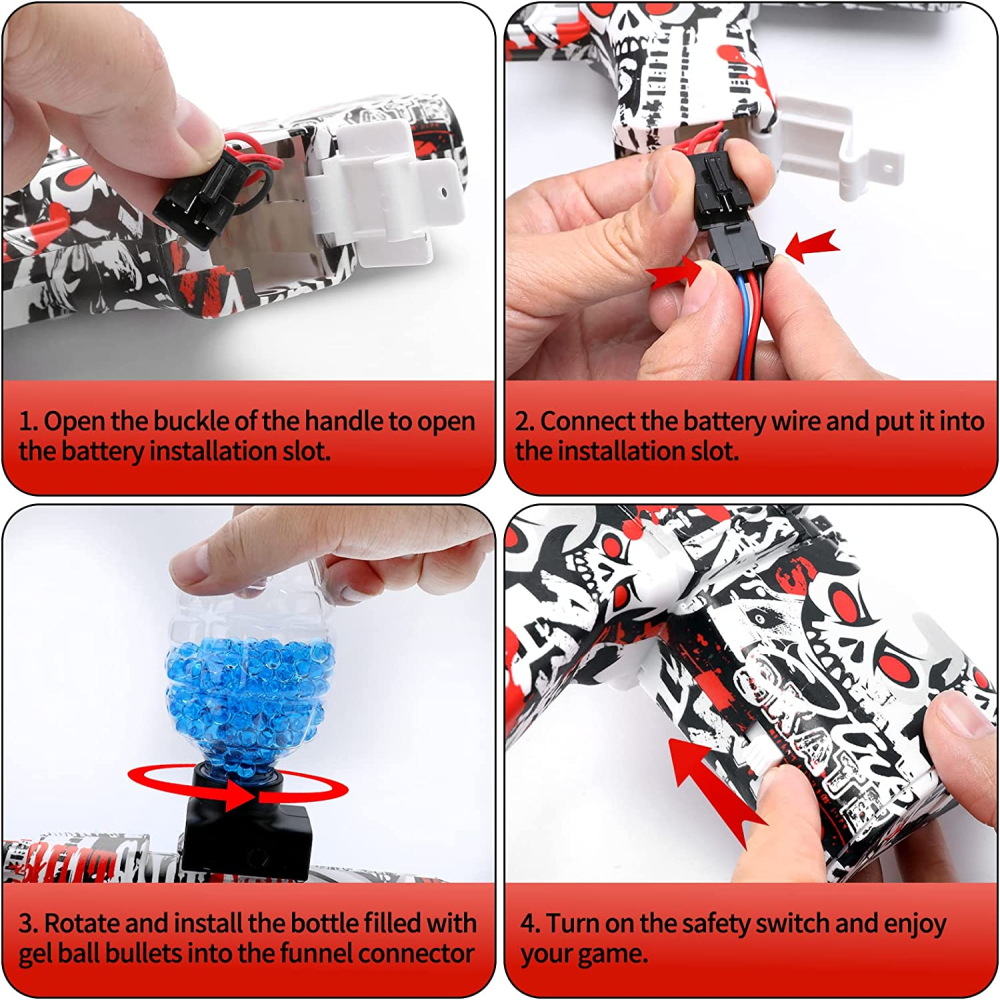 1. Open the buckle of the handle to open the battery installation slot.

2. Connect the battery wire and put it into the installation slot.

3. Rotate and install the bottle filled with gel ball bullets into the funnel connector

4. Turn on the safety switch and enjoy your game.